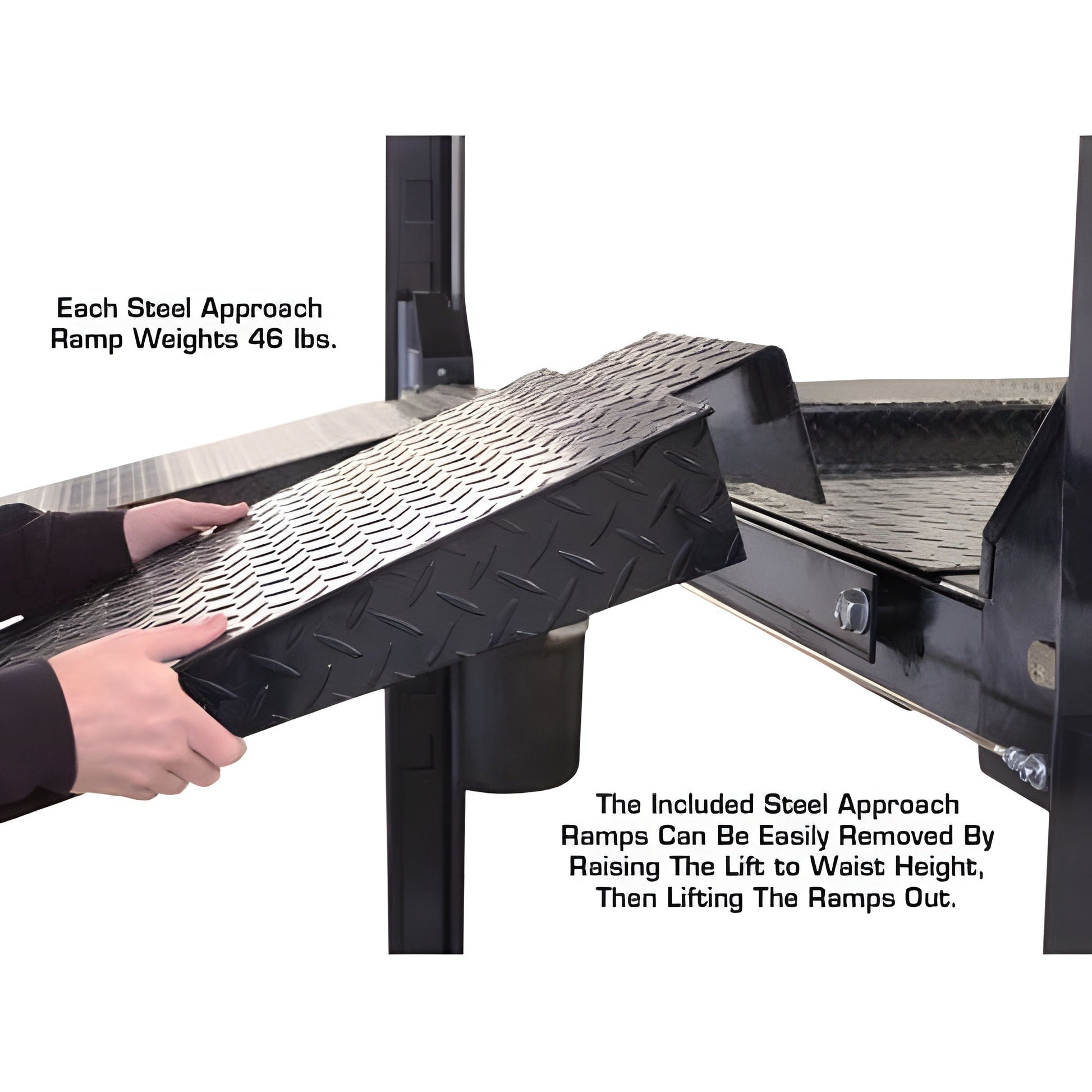 Each Steel Approach Ramp Weights 46 lbs.

The Included Steel Approach Ramps Can Be Easily Removed By Raising The Lift to Waist Height, Then Lifting The Ramps Out.