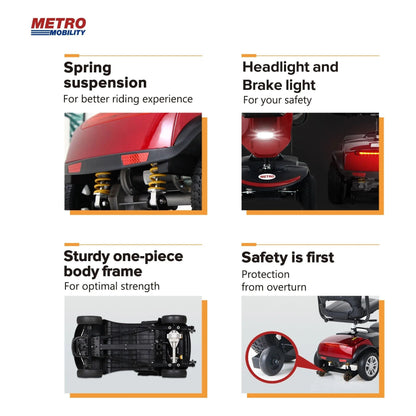 METRO
MOBILITY

Spring suspension
For better riding experience

Headlight and Brake light
For your safety

METRO

Sturdy one-piece body frame
For optimal strength

Safety is first
Protection from overturn