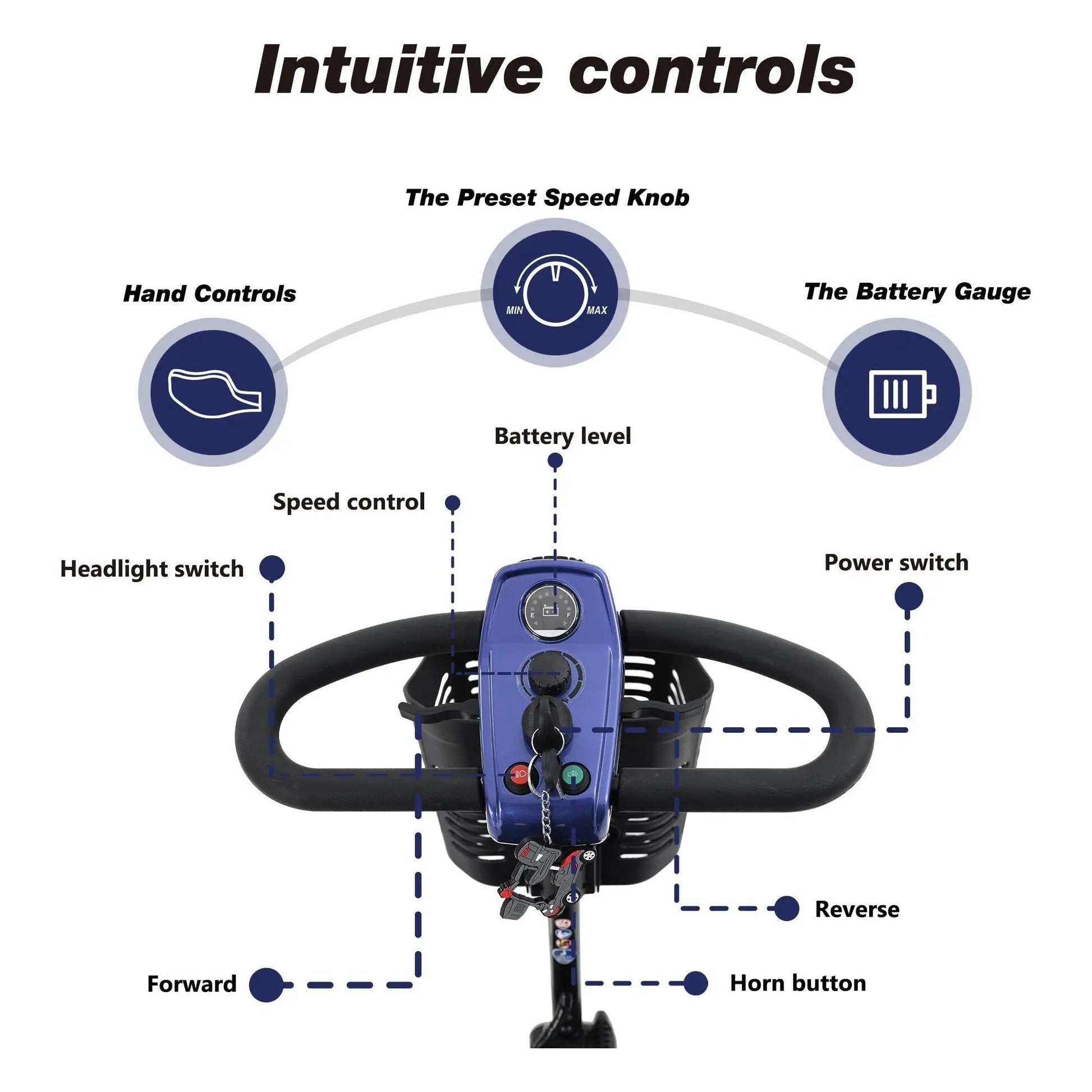 Intuitive controls

The Preset Speed Knob

MIN MAX

Hand Controls

The Battery Gauge

Battery level

Speed control

Headlight switch

Power switch

E F

Reverse

Forward

Horn button