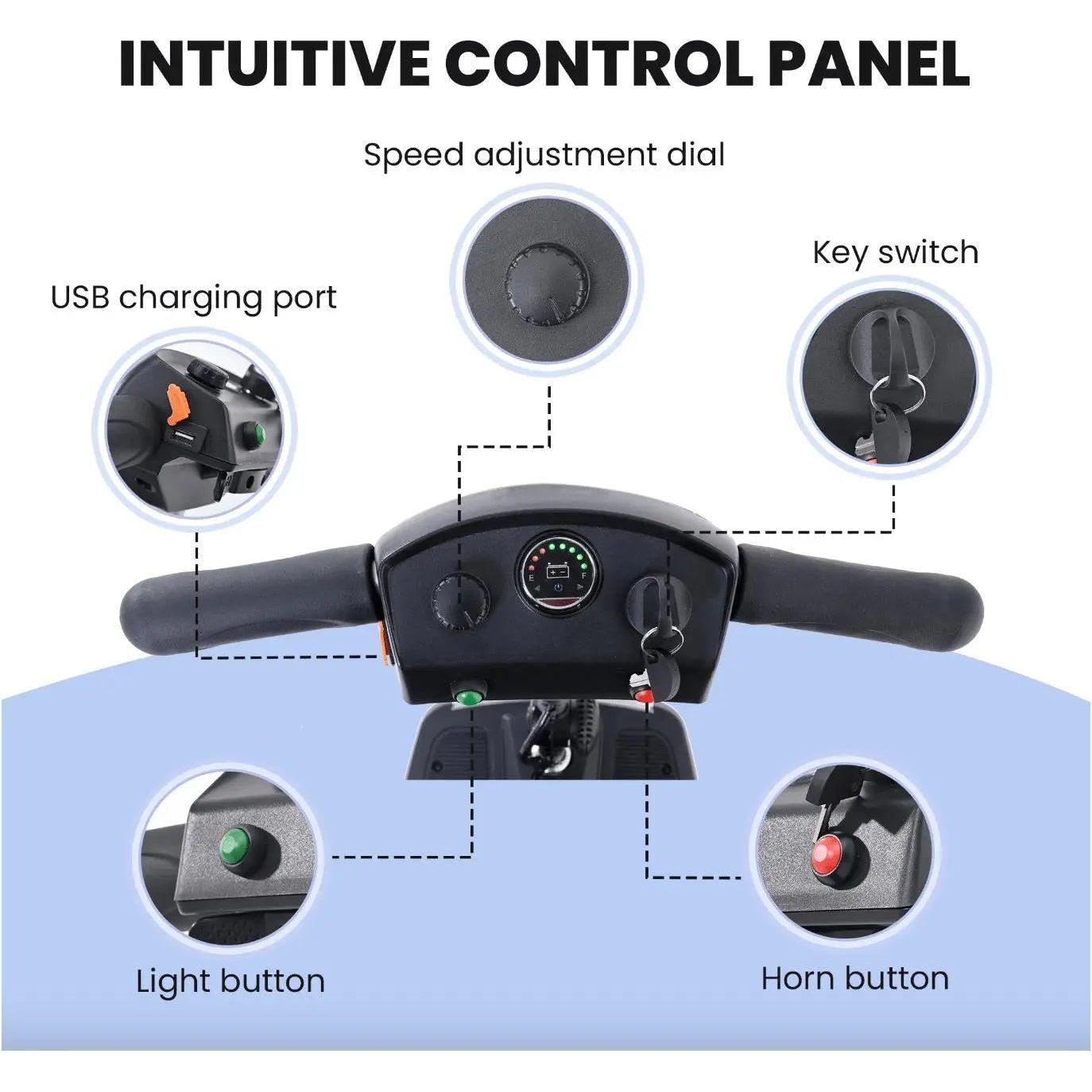 INTUITIVE CONTROL PANEL

Speed adjustment dial

Key switch

USB charging port

E

F

Light button

Horn button