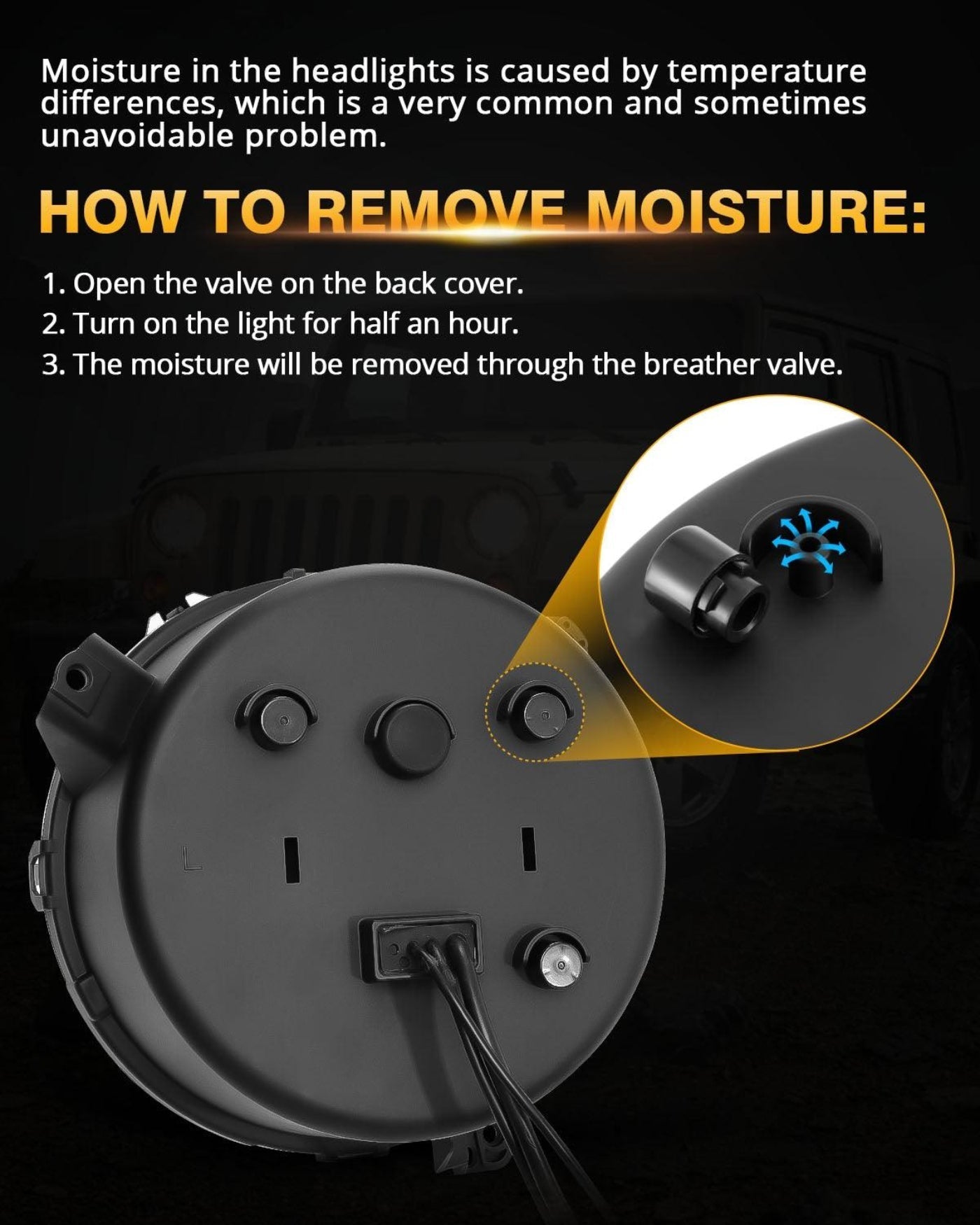 Moisture in the headlights is caused by temperature differences, which is a very common and sometimes unavoidable problem.

HOW TO REMOVE MOISTURE:

1. Open the valve on the back cover.
2. Turn on the light for half an hour.
3. The moisture will be removed through the breather valve.

L