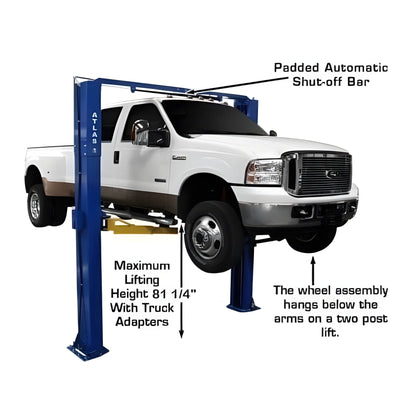 Padded Automatic Shut-off Bar

ATLAS

Maximum Lifting Height 81 1/4" With Truck Adapters

The wheel assembly hangs below the arms on a two post lift.