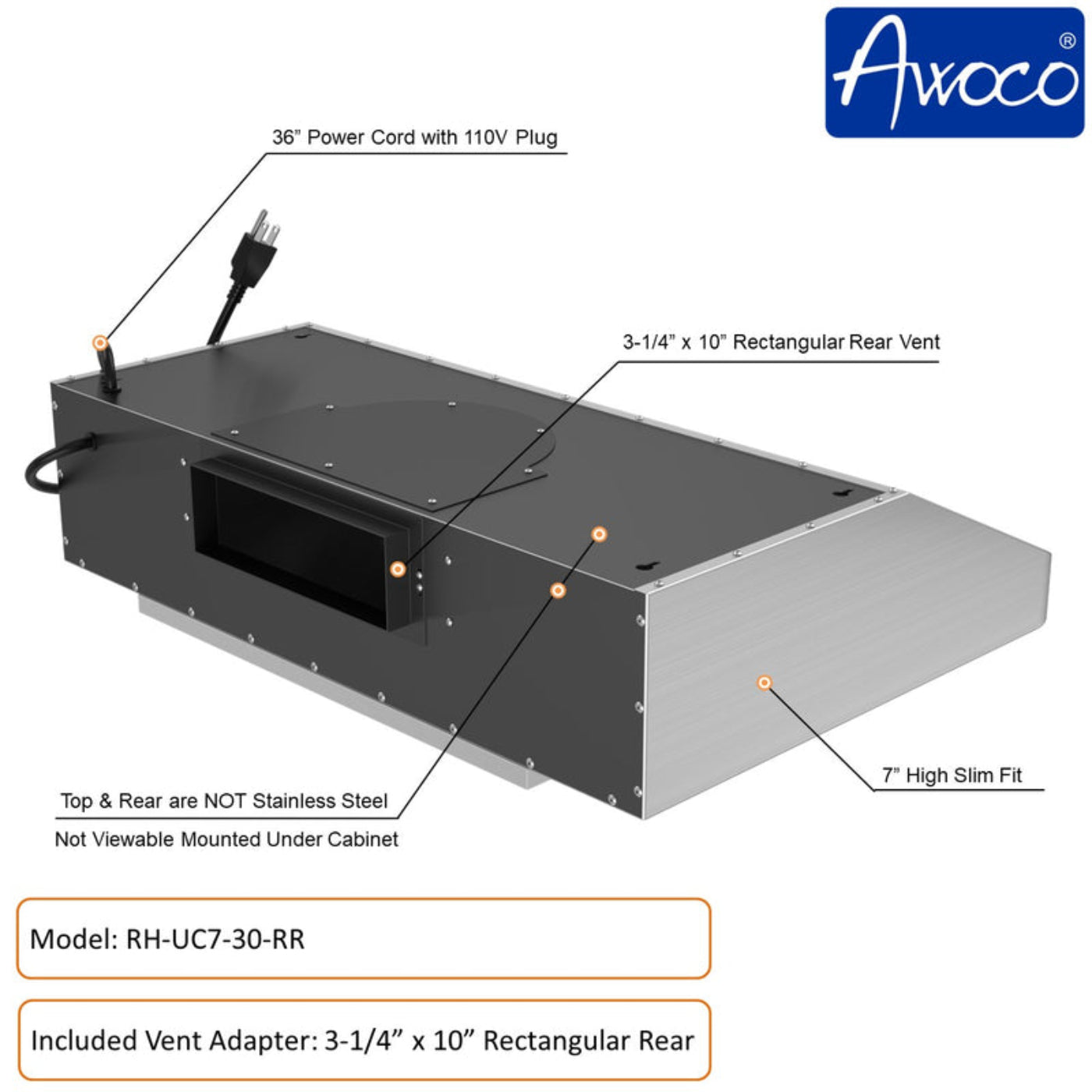 Awoco®

36” Power Cord with 110V Plug

3-1/4” x 10” Rectangular Rear Vent

7” High Slim Fit

Top & Rear are NOT Stainless Steel

Not Viewable Mounted Under Cabinet

Model: RH-UC7-30-RR

Included Vent Adapter: 3-1/4” x 10” Rectangular Rear