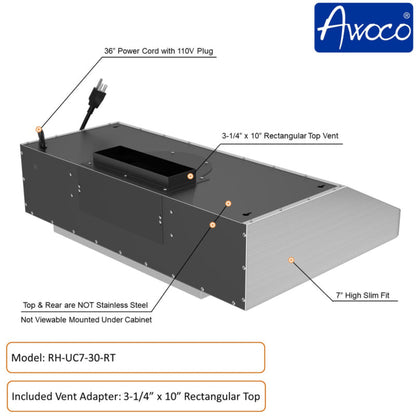 Awoco®

36" Power Cord with 110V Plug

3-1/4" x 10" Rectangular Top Vent

Top & Rear are NOT Stainless Steel

Not Viewable Mounted Under Cabinet

7" High Slim Fit

Model: RH-UC7-30-RT

Included Vent Adapter: 3-1/4" x 10" Rectangular Top