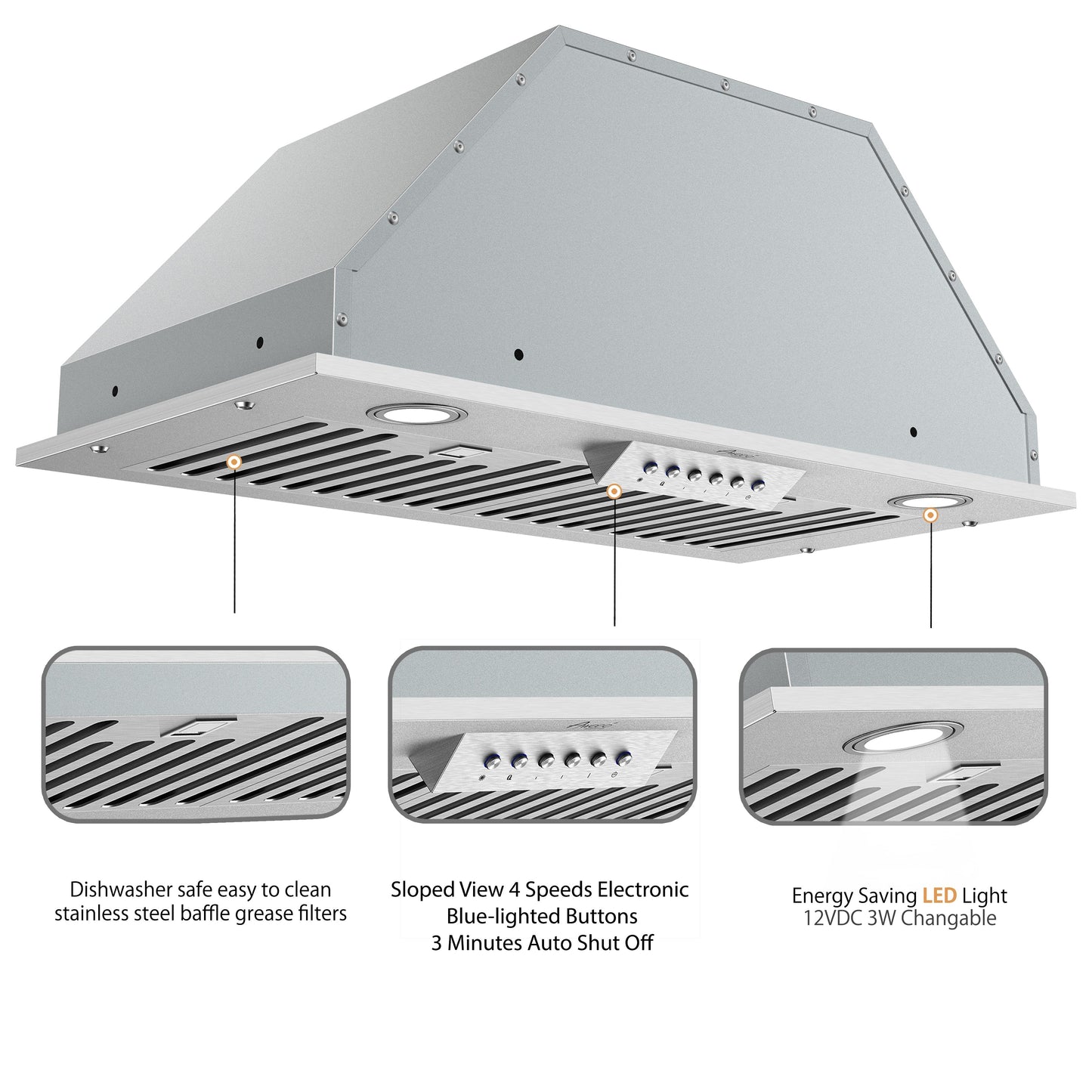 Dishwasher safe easy to clean stainless steel baffle grease filters

Sloped View 4 Speeds Electronic
Blue-lighted Buttons
3 Minutes Auto Shut Off

Energy Saving LED Light
12VDC 3W Changable