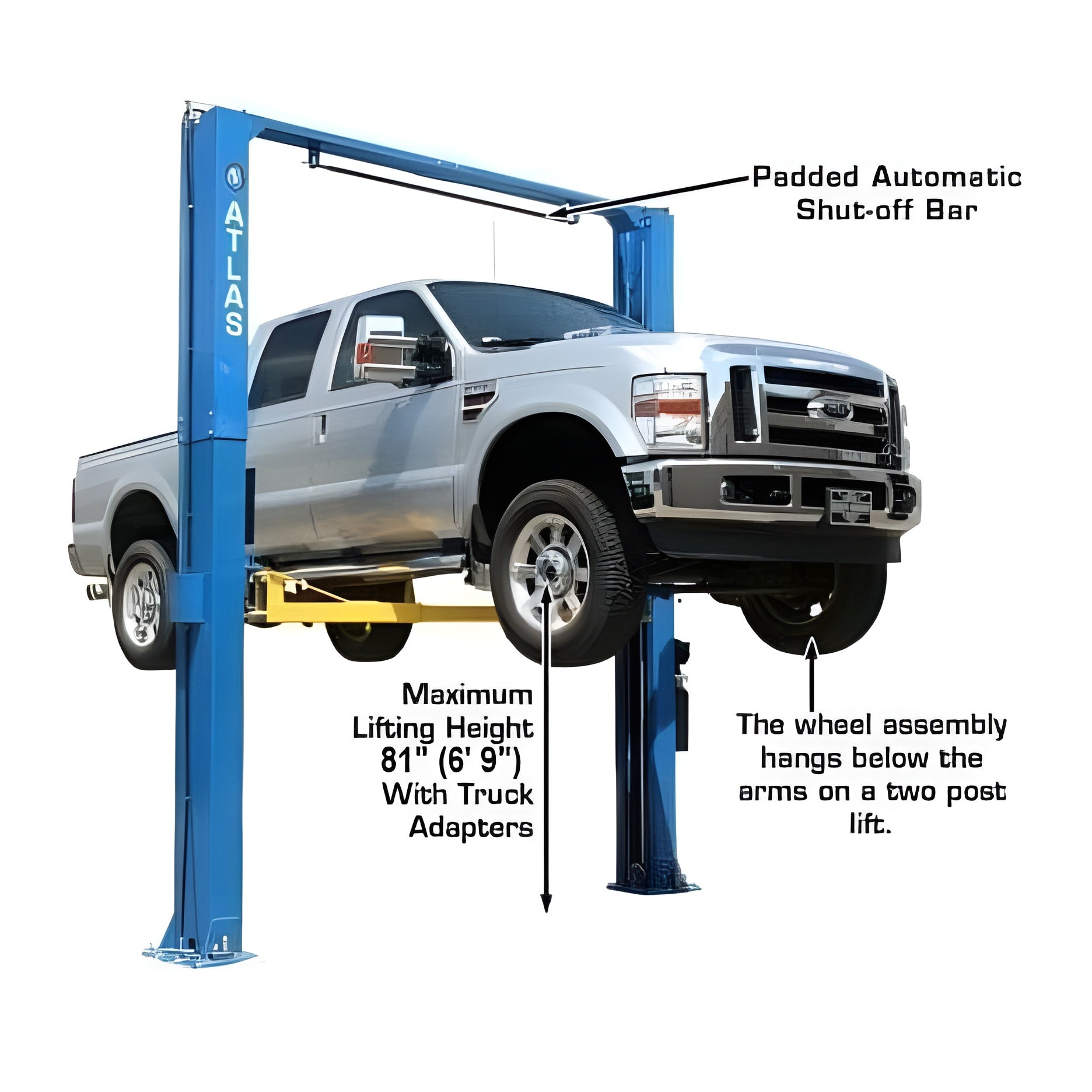 ATLAS

Padded Automatic Shut-off Bar

Maximum Lifting Height 81" (6' 9") With Truck Adapters

The wheel assembly hangs below the arms on a two post lift.