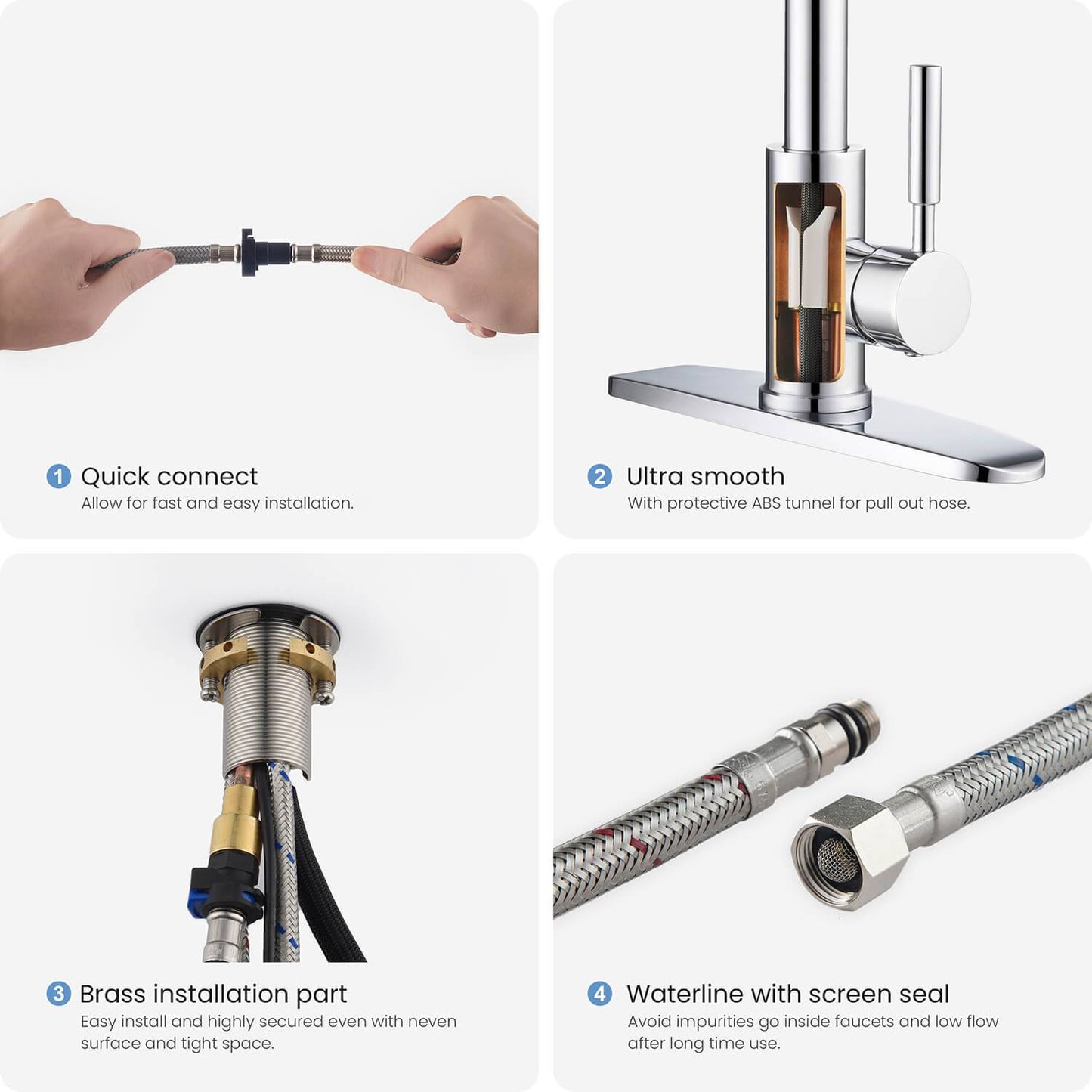 1 Quick connect
Allow for fast and easy installation.

2 Ultra smooth
With protective ABS tunnel for pull out hose.

3 Brass installation part
Easy install and highly secured even with neven surface and tight space.

4 Waterline with screen seal
Avoid impurities go inside faucets and low flow after long time use.