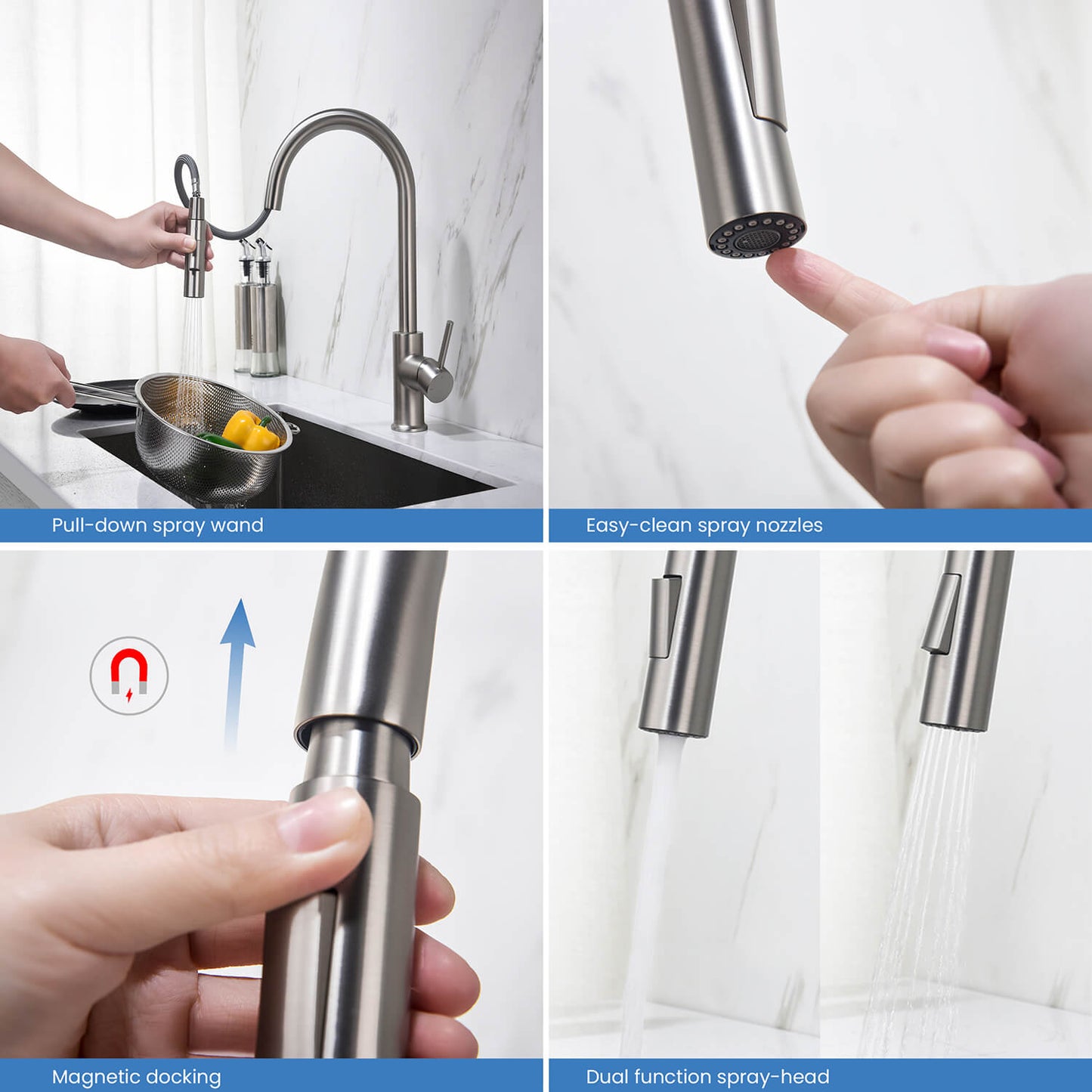 Pull-down spray wand

Easy-clean spray nozzles

Magnetic docking

Dual function spray-head