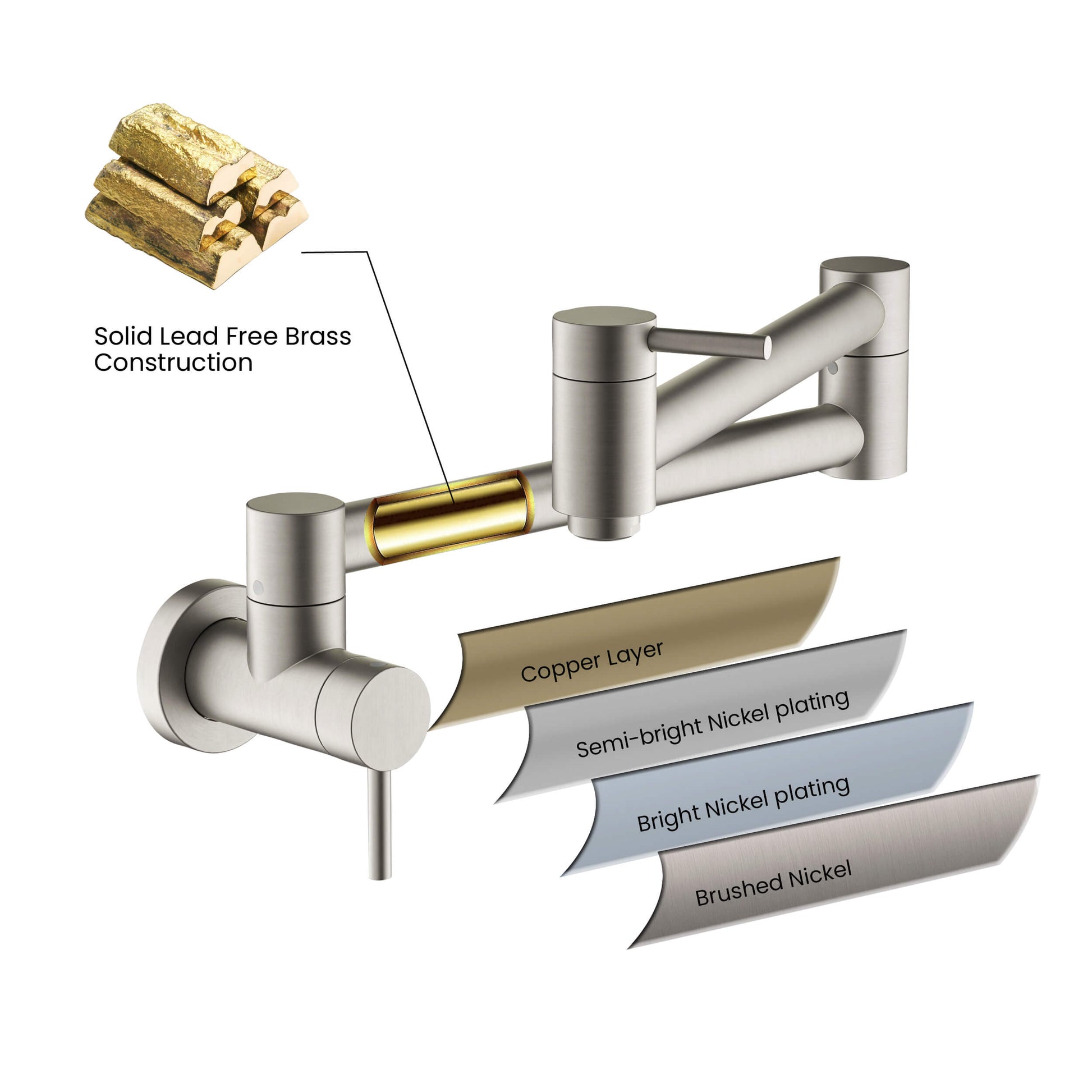 Solid Lead Free Brass
Construction

Copper Layer

Semi-bright Nickel plating

Bright Nickel plating

Brushed Nickel