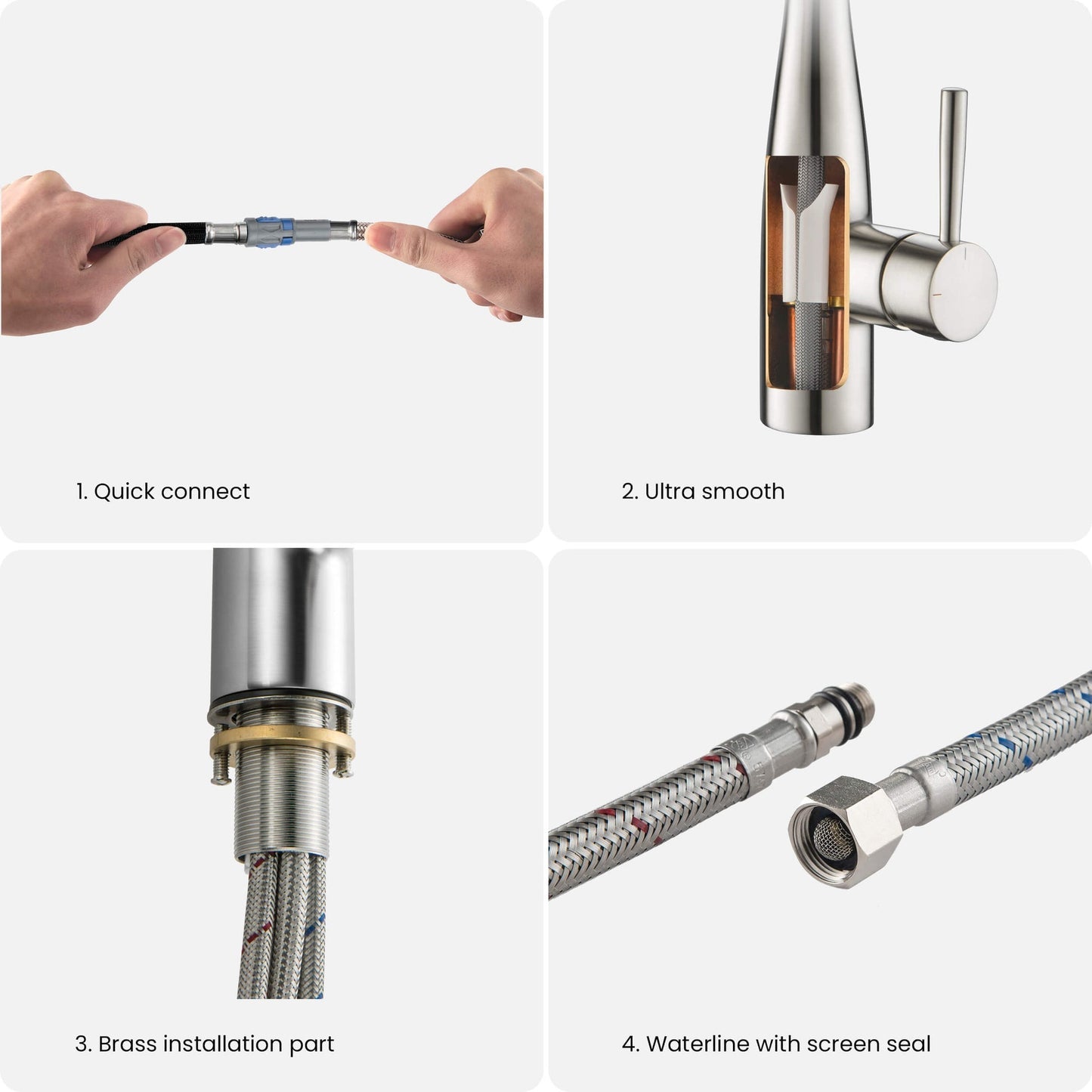 1. Quick connect

2. Ultra smooth

3. Brass installation part

4. Waterline with screen seal