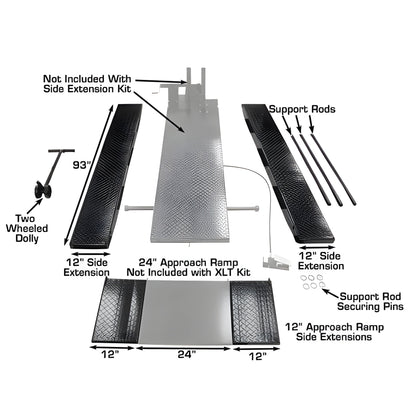 Not Included With
Side Extension Kit

Support Rods

93"

Two
Wheeled
Dolly

12" Side
Extension

24" Approach Ramp
Not Included with XLT Kit

12" Side
Extension

Support Rod
Securing Pins

12" Approach Ramp
Side Extensions

12"

24"

12"