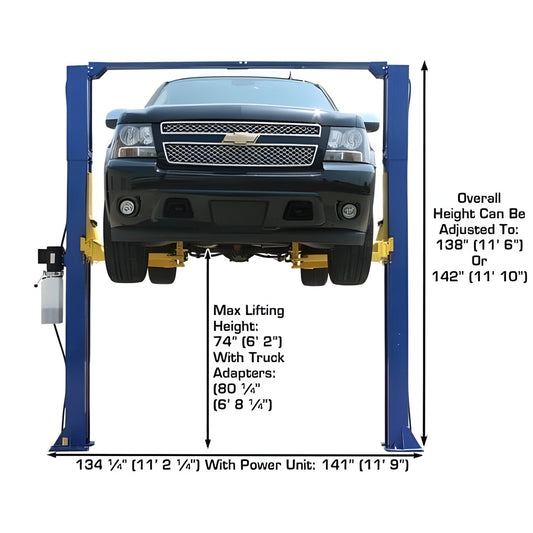 Overall Height Can Be Adjusted To: 138" (11' 6") Or 142" (11' 10")

Max Lifting Height: 74" (6' 2") With Truck Adapters: (80 ¼" (6' 8 ¼")

134 ¼" (11' 2 ¼") With Power Unit: 141" (11' 9")