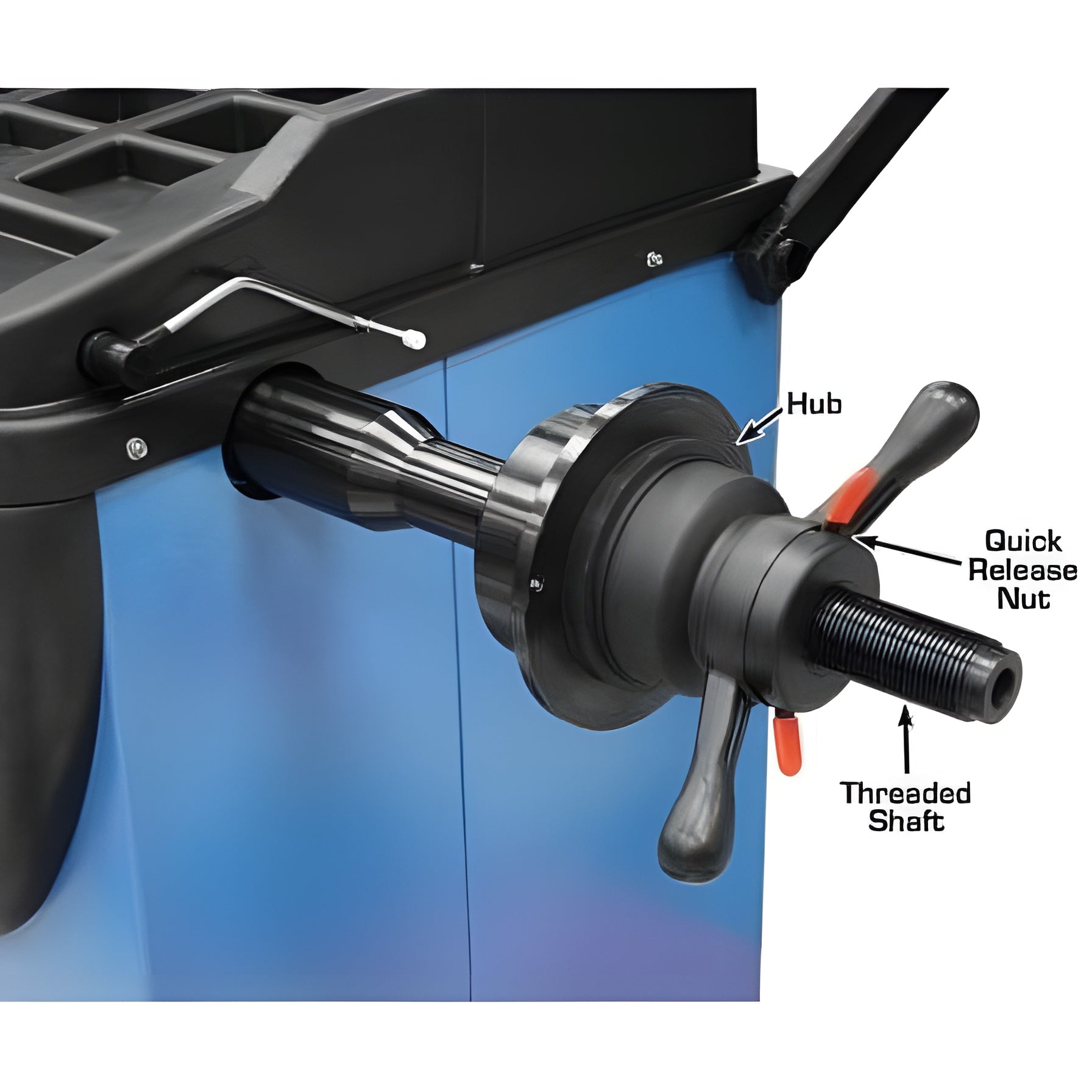 Hub

Quick Release Nut

Threaded Shaft