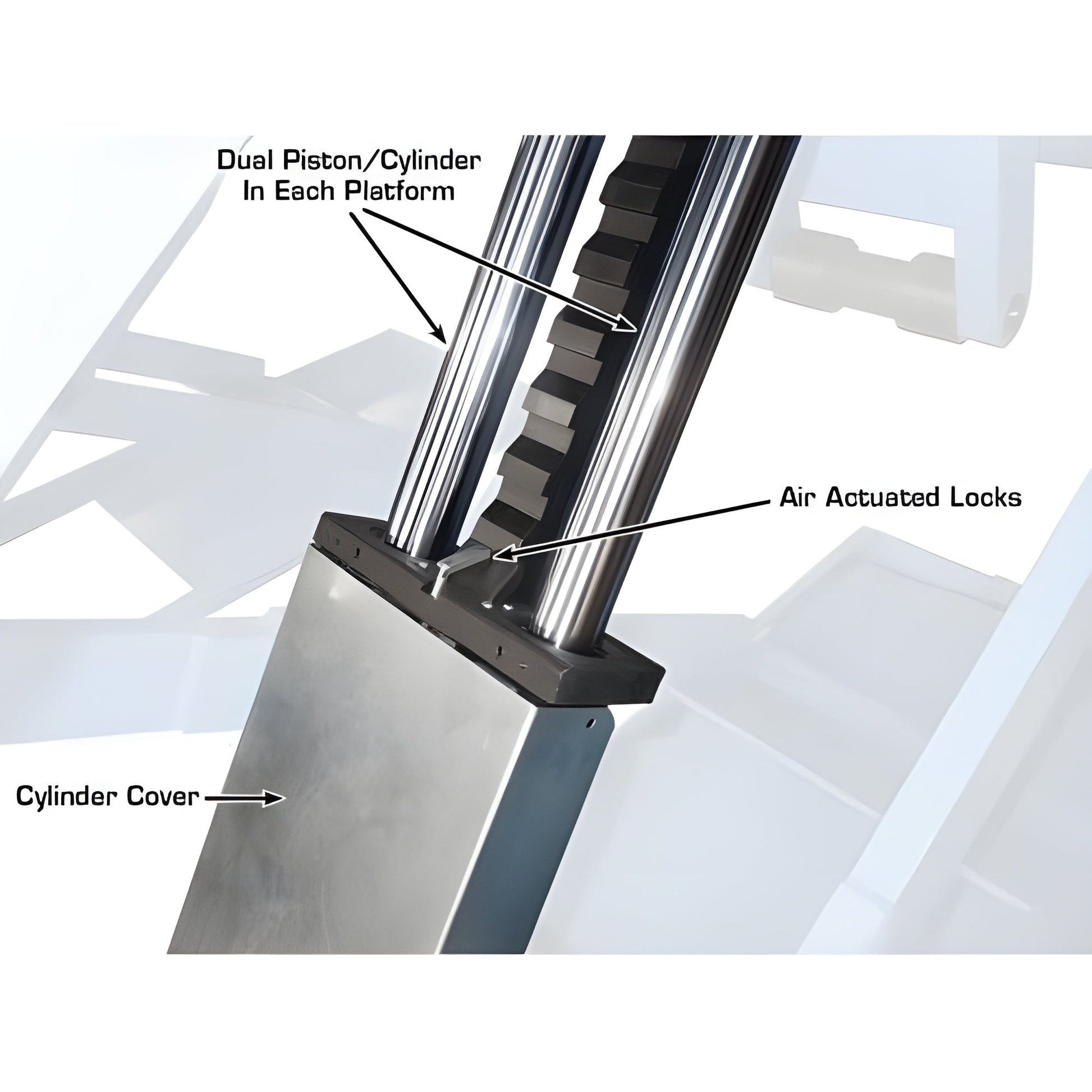 Dual Piston/Cylinder
In Each Platform

Air Actuated Locks

Cylinder Cover