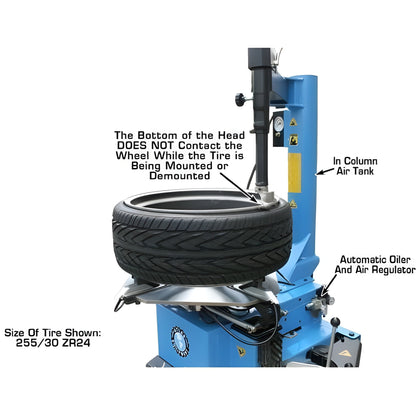 The Bottom of the Head DOES NOT Contact the Wheel While the Tire is Being Mounted or Demounted

In Column Air Tank

Automatic Oiler And Air Regulator

Size Of Tire Shown: 255/30 ZR24