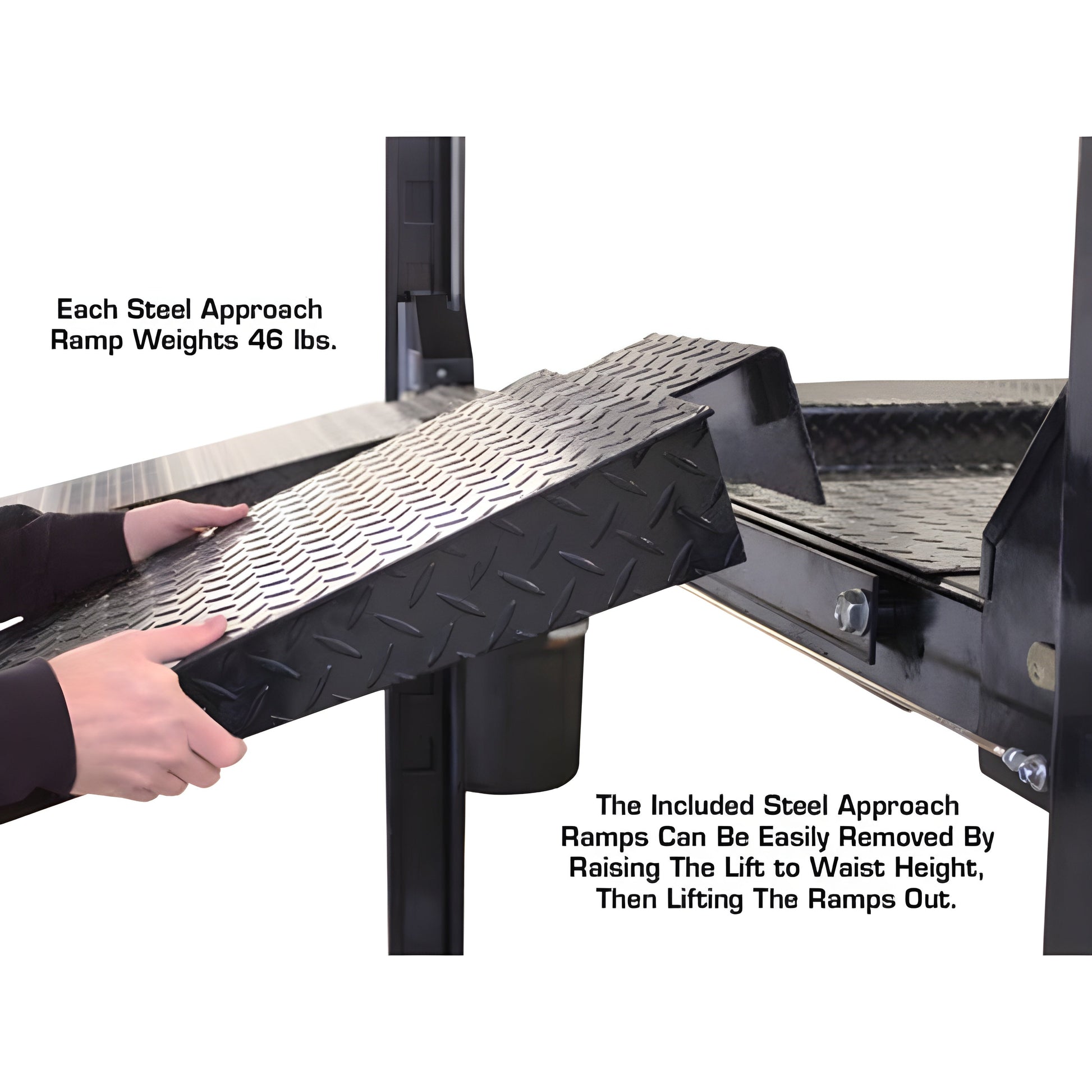 Each Steel Approach Ramp Weights 46 lbs.

The Included Steel Approach Ramps Can Be Easily Removed By Raising The Lift to Waist Height, Then Lifting The Ramps Out.