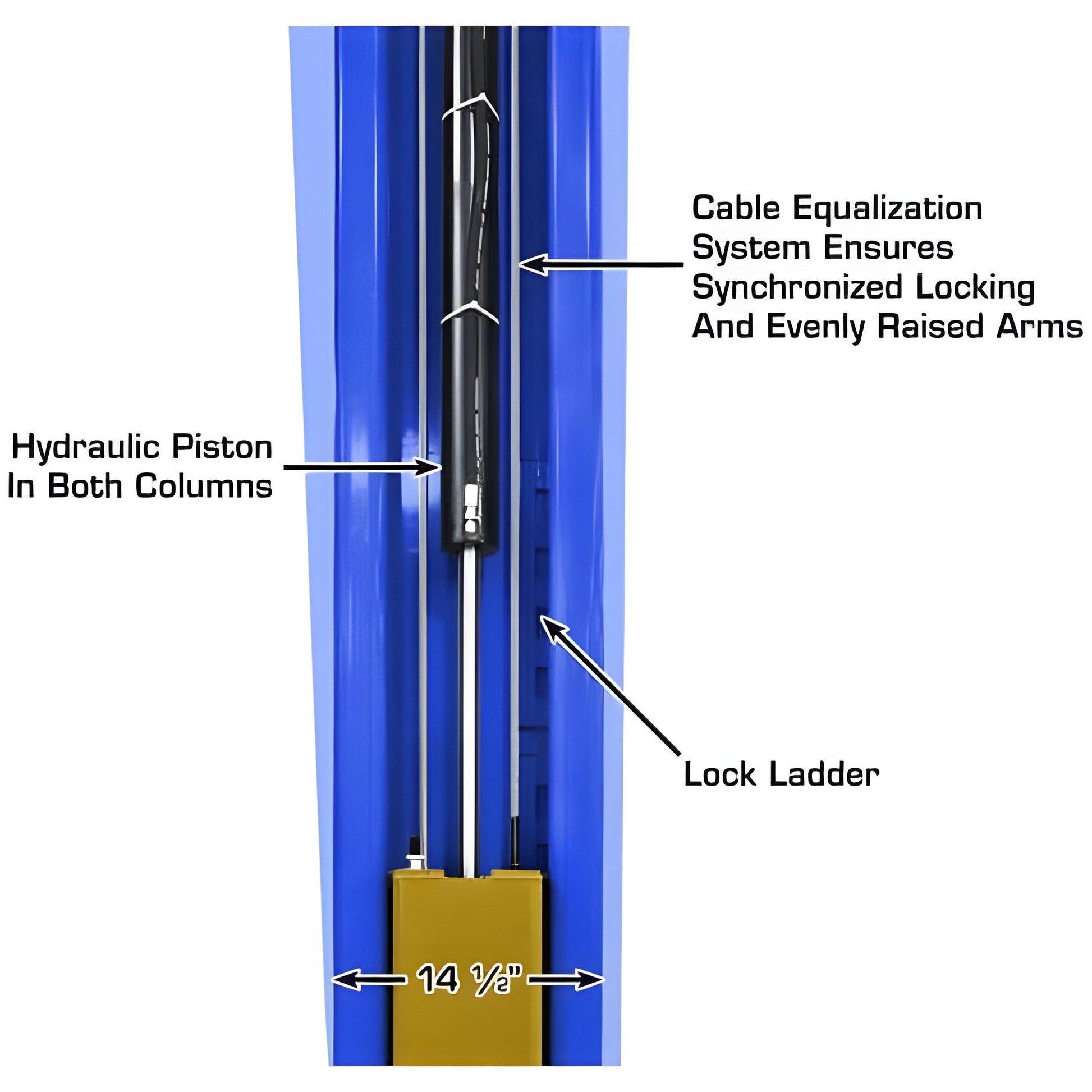 Cable Equalization System Ensures Synchronized Locking And Evenly Raised Arms

Hydraulic Piston In Both Columns

Lock Ladder

14 ½"