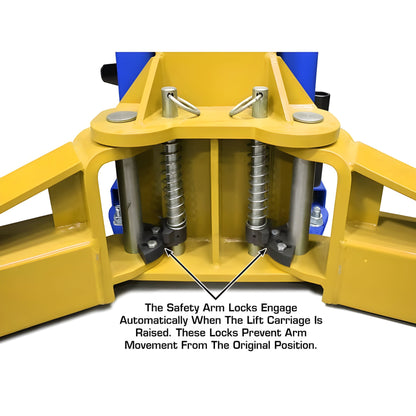 The Safety Arm Locks Engage Automatically When The Lift Carriage Is Raised. These Locks Prevent Arm Movement From The Original Position.