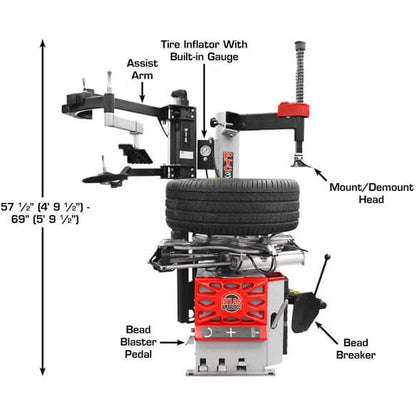 Tire Inflator With Built-in Gauge

Assist Arm

Mount/Demount Head

57 ½" (4' 9 ½") - 69" (5' 9 ½")

Bead Blaster Pedal

Bead Breaker