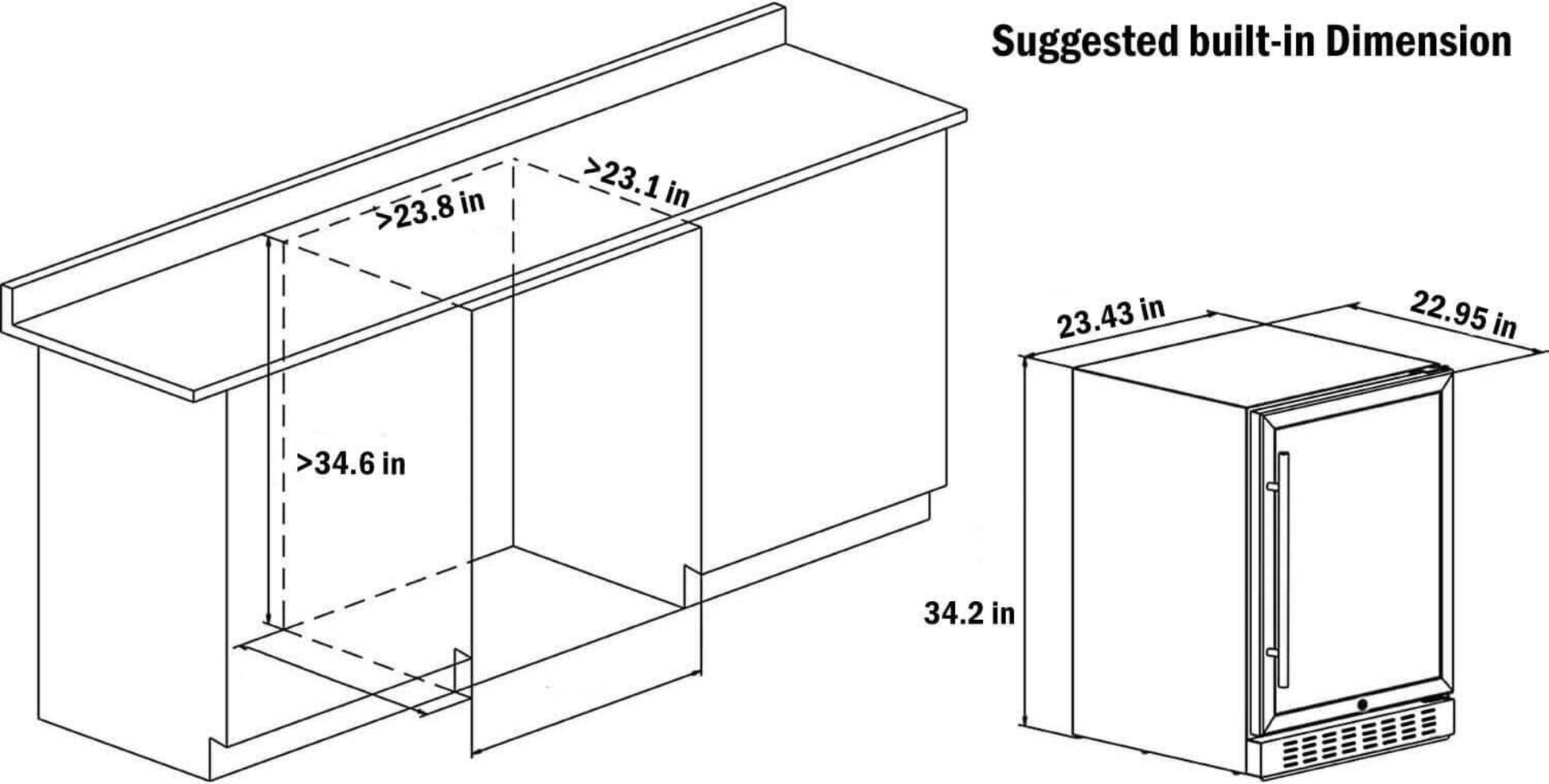 Suggested built-in Dimension

>23.8 in

>23.1 in

>34.6 in

23.43 in

22.95 in

34.2 in