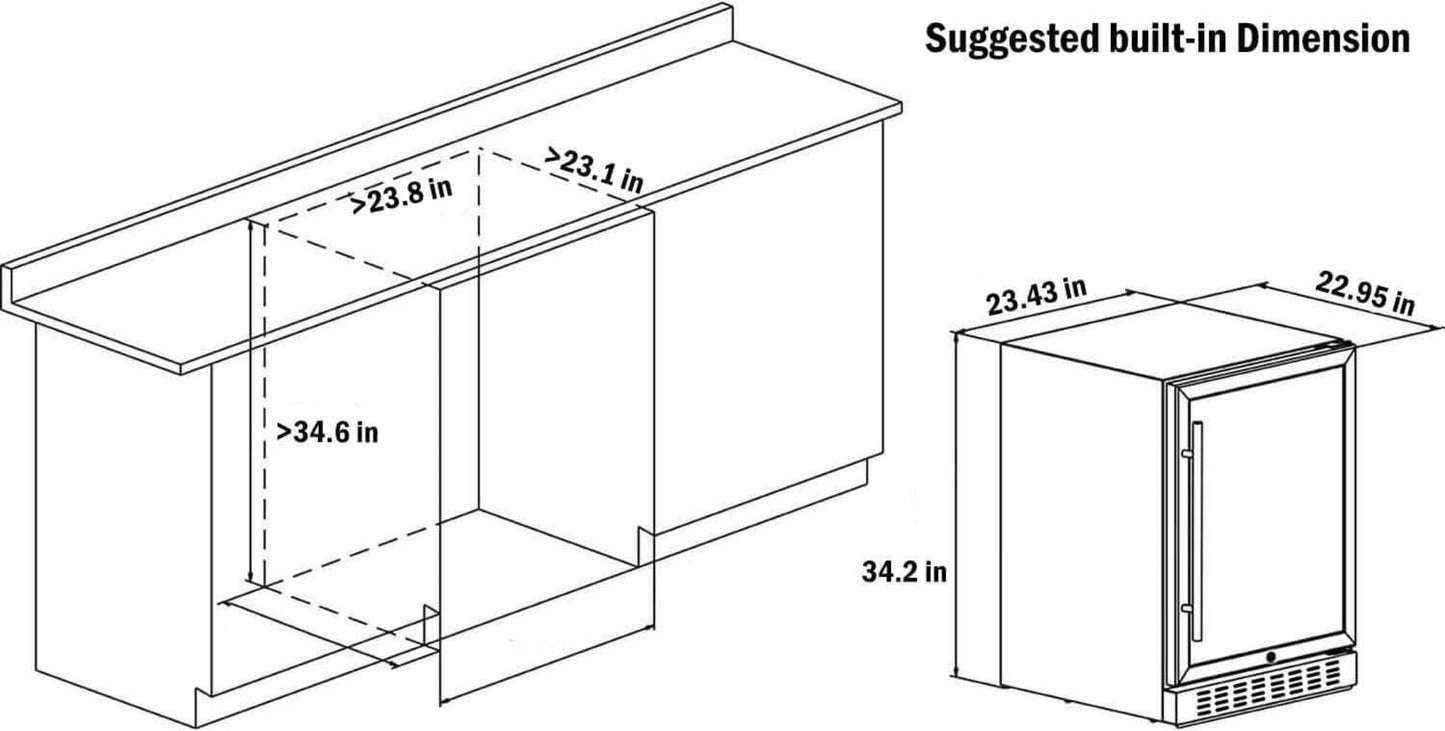 Suggested built-in Dimension

>23.8 in

>23.1 in

>34.6 in

23.43 in

22.95 in

34.2 in