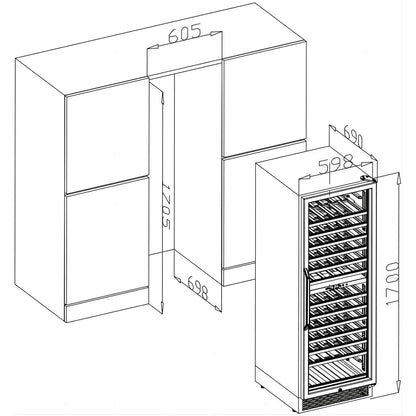 605
1705
698
690
598
1700